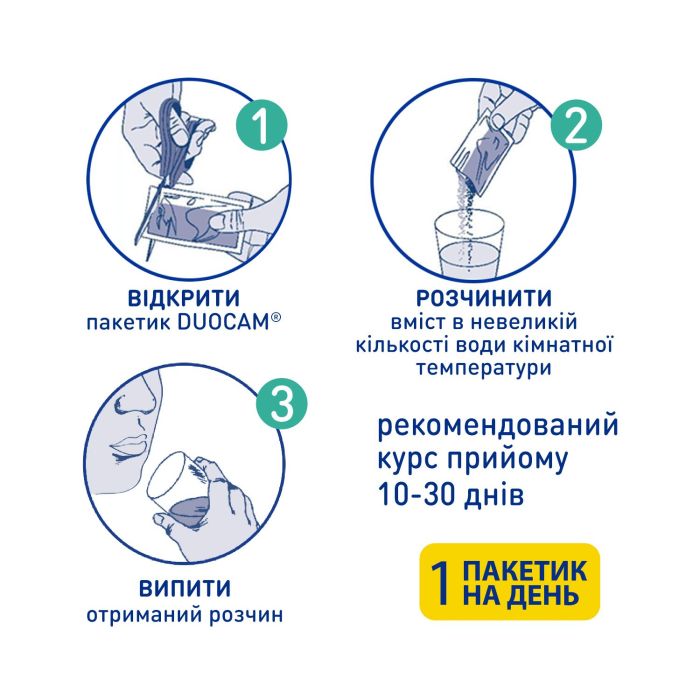 1

ВІДКРИТИ
пакетик DUOCAM®

2

РОЗЧИНИТИ
вміст в невеликій кількості води кімнатної температури

3

ВИПИТИ
отриманий розчин

рекомендований курс прийому 10-30 днів

1 ПАКЕТИК НА ДЕНЬ